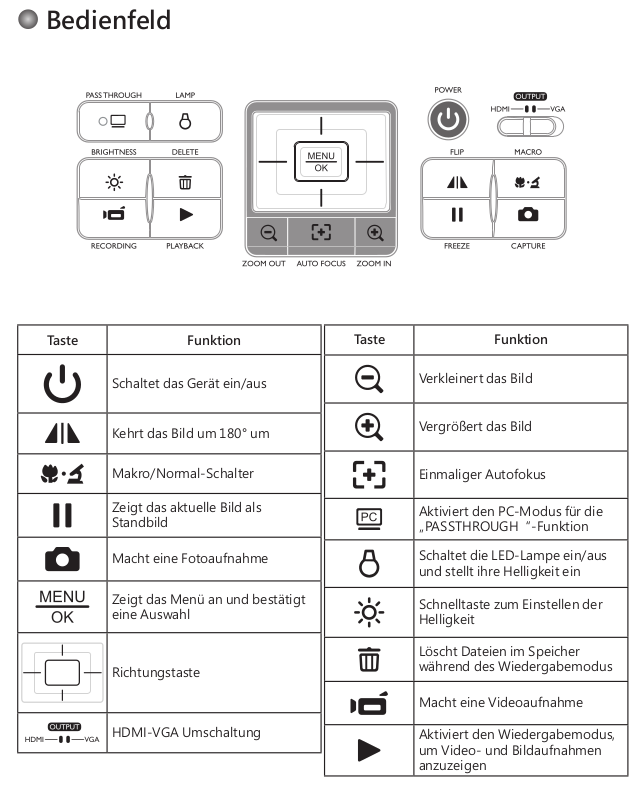 Bedienfeld

PASS THROUGH
LAMP
BRIGHTNESS
DELETE
RECORDING
PLAYBACK
MENU
OK
ZOOM OUT
AUTO FOCUS
ZOOM IN
POWER
OUTPUT
HDMI
VGA
FLIP
MACRO
FREEZE
CAPTURE

| Taste | Funktion |
|---|---|
| | Schaltet das Gerät ein/aus |
| | Kehrt das Bild um 180° um |
| | Makro/Normal-Schalter |
| | Zeigt das aktuelle Bild als Standbild |
| | Macht eine Fotoaufnahme |
| MENU OK | Zeigt das Menü an und bestätigt eine Auswahl |
| | Richtungstaste |
| OUTPUT HDMI VGA | HDMI-VGA Umschaltung |

| Taste | Funktion |
|---|---|
| | Verkleinert das Bild |
| | Vergrößert das Bild |
| | Einmaliger Autofokus |
| PC | Aktiviert den PC-Modus für die „PASSTHROUGH “-Funktion |
| | Schaltet die LED-Lampe ein/aus und stellt ihre Helligkeit ein |
| | Schnelltaste zum Einstellen der Helligkeit |
| | Löscht Dateien im Speicher während des Wiedergabemodus |
| | Macht eine Videoaufnahme |
| | Aktiviert den Wiedergabemodus, um Video- und Bildaufnahmen anzuzeigen |